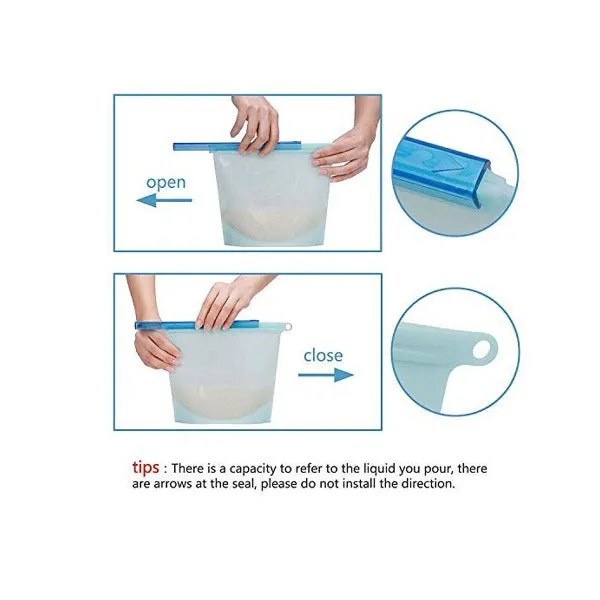 open

close

tips : There is a capacity to refer to the liquid you pour, there are arrows at the seal, please do not install the direction.