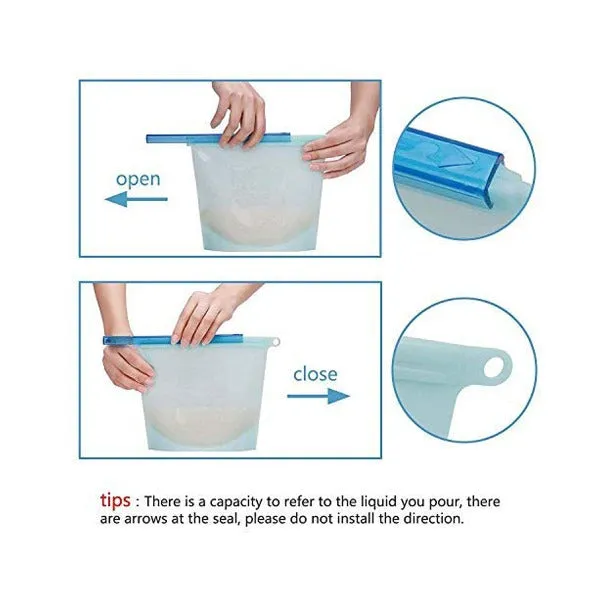 open

close

tips : There is a capacity to refer to the liquid you pour, there are arrows at the seal, please do not install the direction.